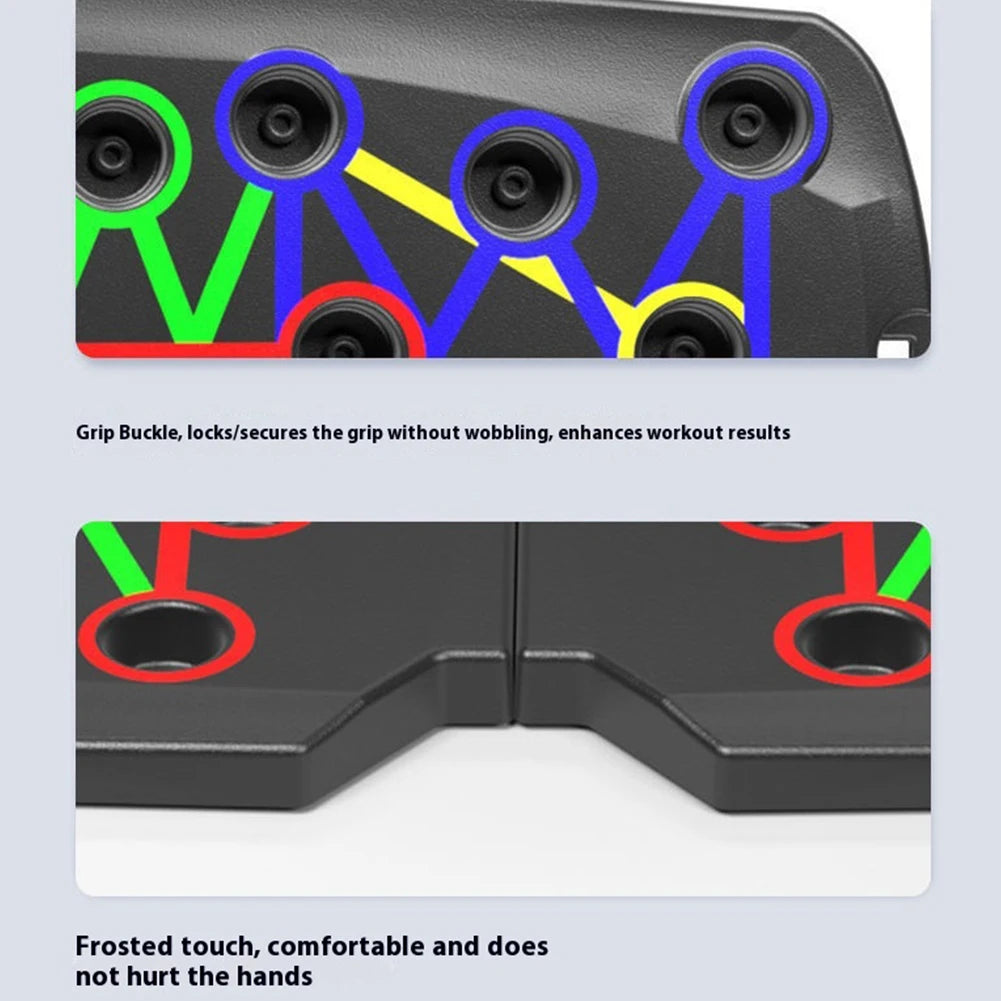 Grip Buckle, locks/secures the grip without wobbling, enhances workout results

Frosted touch, comfortable and does not hurt the hands